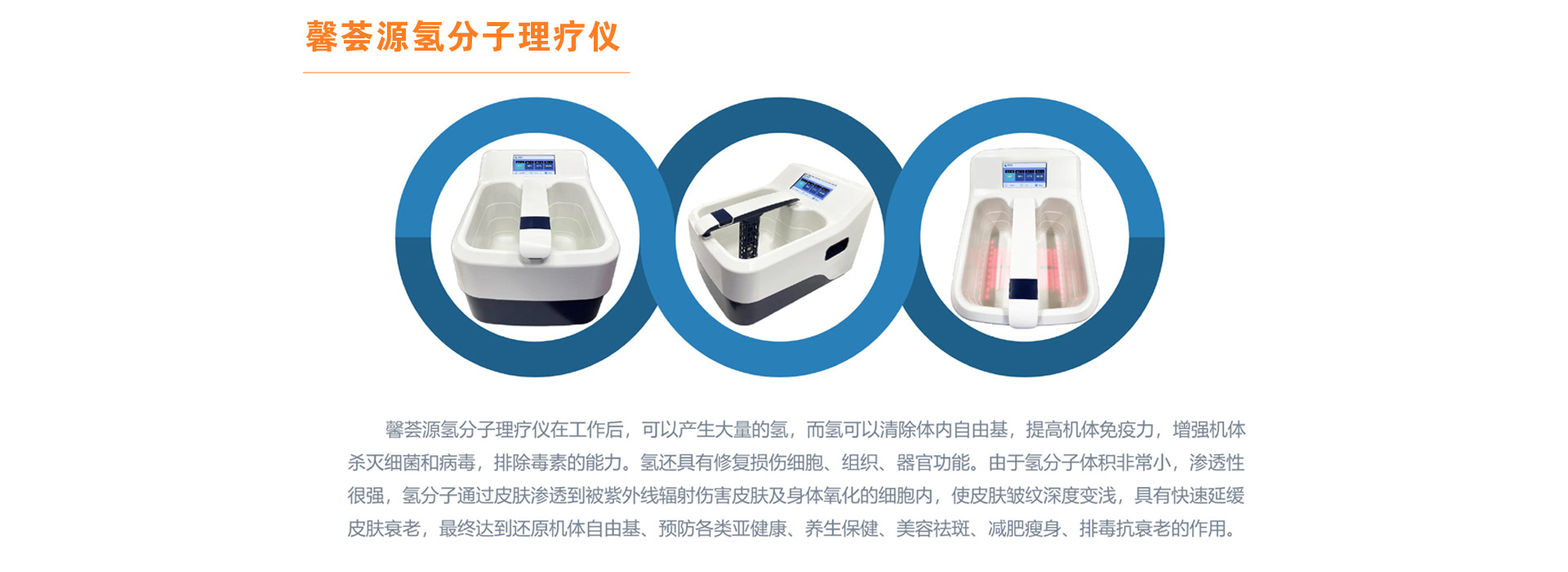 馨荟源氢分子理疗仪

馨荟源氢分子理疗仪在工作后，可以产生大量的氢，而氢可以清除体内自由基，提高机体免疫力，增强机体杀灭细菌和病毒，排除毒素的能力。氢还具有修复损伤细胞、组织、器官功能。由于氢分子体积非常小，渗透性很强，氢分子通过皮肤渗透到被紫外线辐射伤害皮肤及身体氧化的细胞内，使皮肤皱纹深度变浅，具有快速延缓皮肤衰老，最终达到还原机体自由基、预防各类亚健康、养生保健、美容祛斑、减肥瘦身、排毒抗衰老的作用。